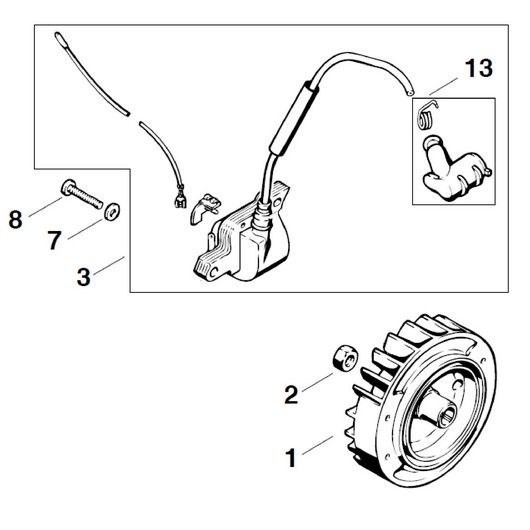 13

8

7

3

2

1